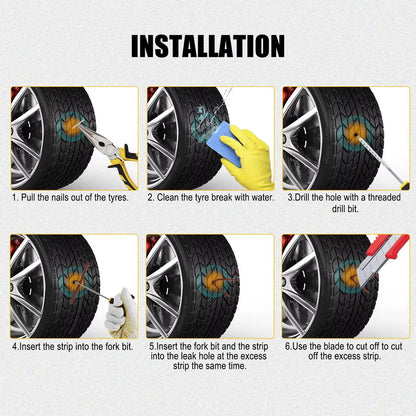 INSTALLATION

1. Pull the nails out of the tyres.

2. Clean the tyre break with water.

3.Drill the hole with a threaded drill bit.

4.Insert the strip into the fork bit.

5.Insert the fork bit and the strip into the leak hole at the excess strip the same time.

6.Use the blade to cut off to cut off the excess strip.