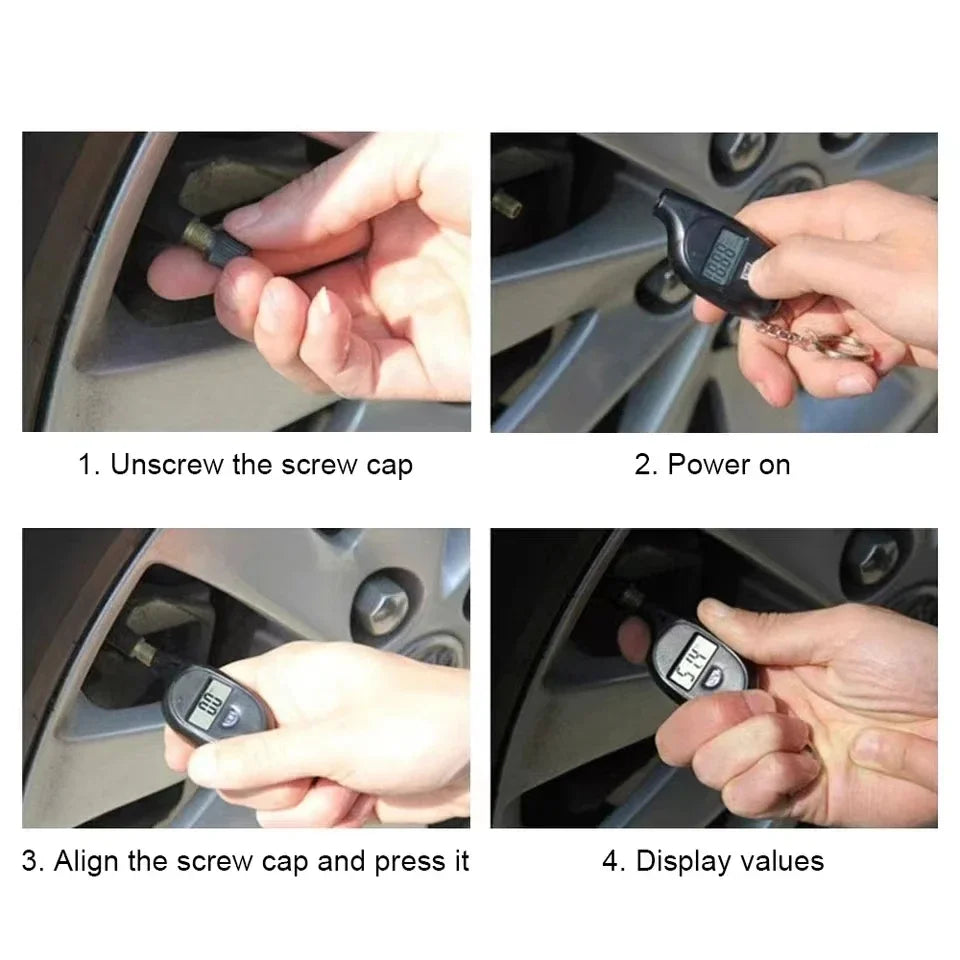 1. Unscrew the screw cap

2. Power on

3. Align the screw cap and press it

4. Display values