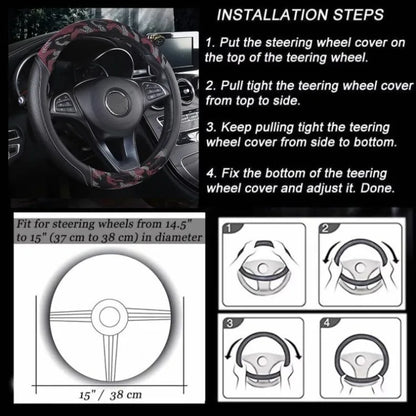 INSTALLATION STEPS

1. Put the steering wheel cover on the top of the teering wheel.

2. Pull tight the teering wheel cover from top to side.

3. Keep pulling tight the teering wheel cover from side to bottom.

4. Fix the bottom of the teering wheel cover and adjust it. Done.

Fit for steering wheels from 14.5" to 15" (37 cm to 38 cm) in diameter

15" / 38 cm

1

2

3

4